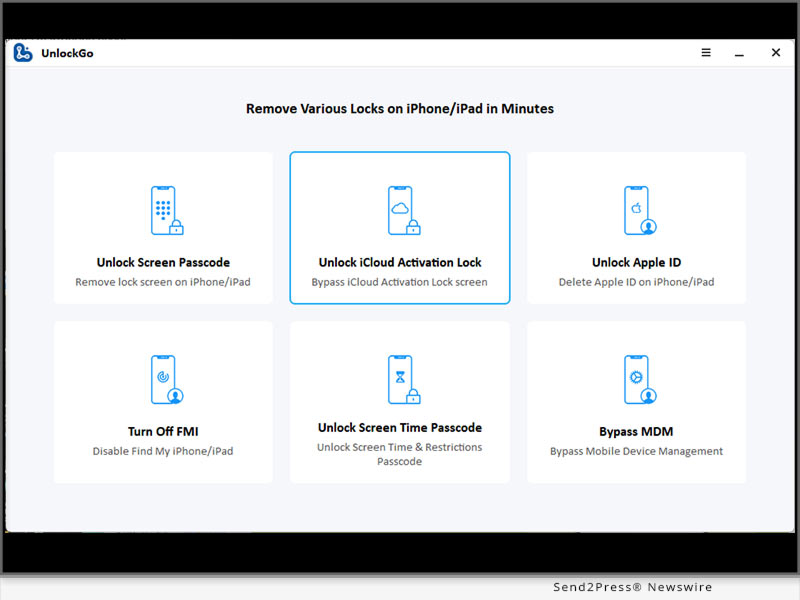 UnlockGo

Remove Various Locks on iPhone/iPad in Minutes

Unlock Screen Passcode
Remove lock screen on iPhone/iPad

Unlock iCloud Activation Lock
Bypass iCloud Activation Lock screen

Unlock Apple ID
Delete Apple ID on iPhone/iPad

Turn Off FMI
Disable Find My iPhone/iPad

Unlock Screen Time Passcode
Unlock Screen Time & Restrictions Passcode

Bypass MDM
Bypass Mobile Device Management

Send2Press® Newswire